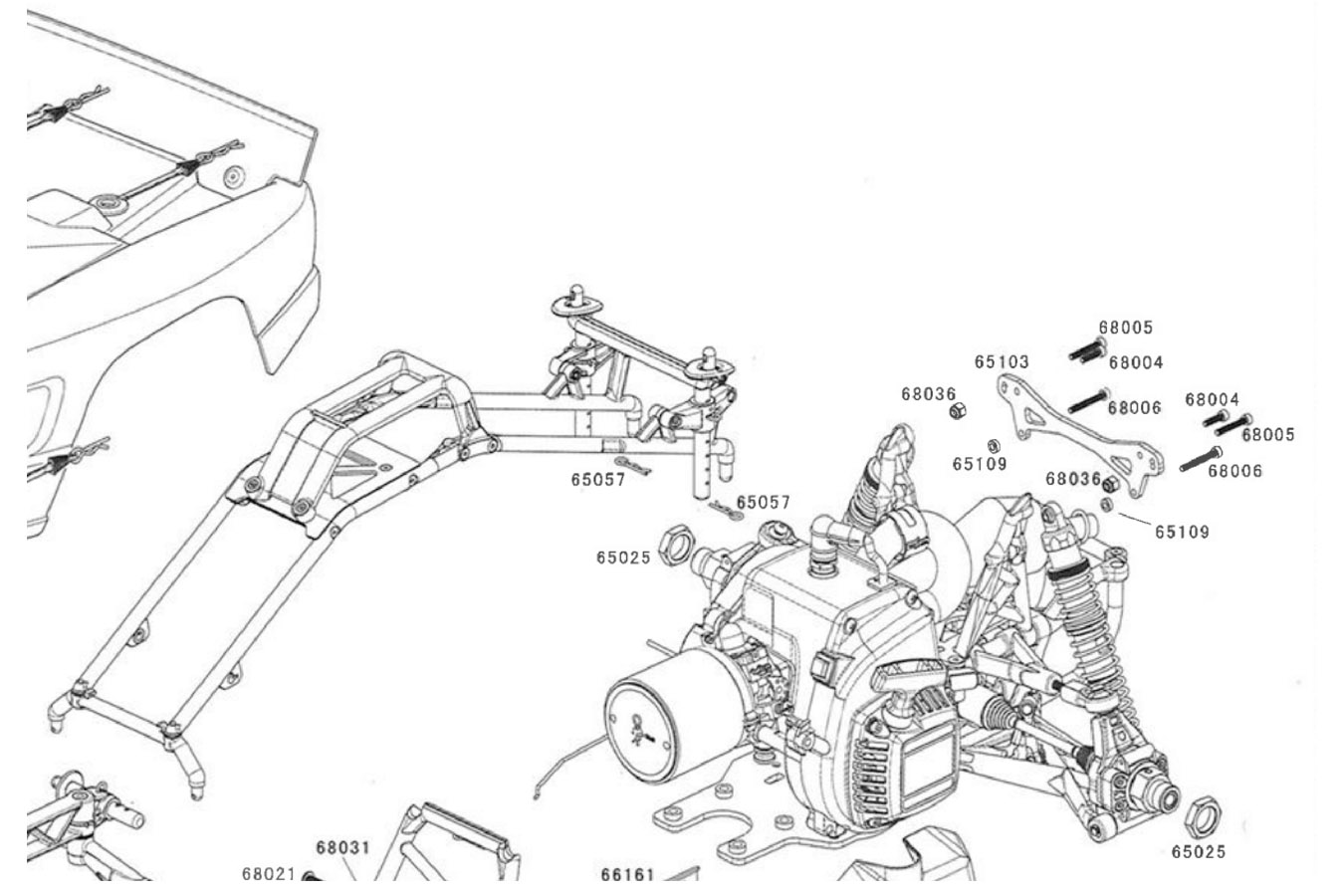 68005
65103
68004
68036
68006
68004
68005
65109
68006
68036
65057
65057
65109
65025
65025
68031
68021
66161